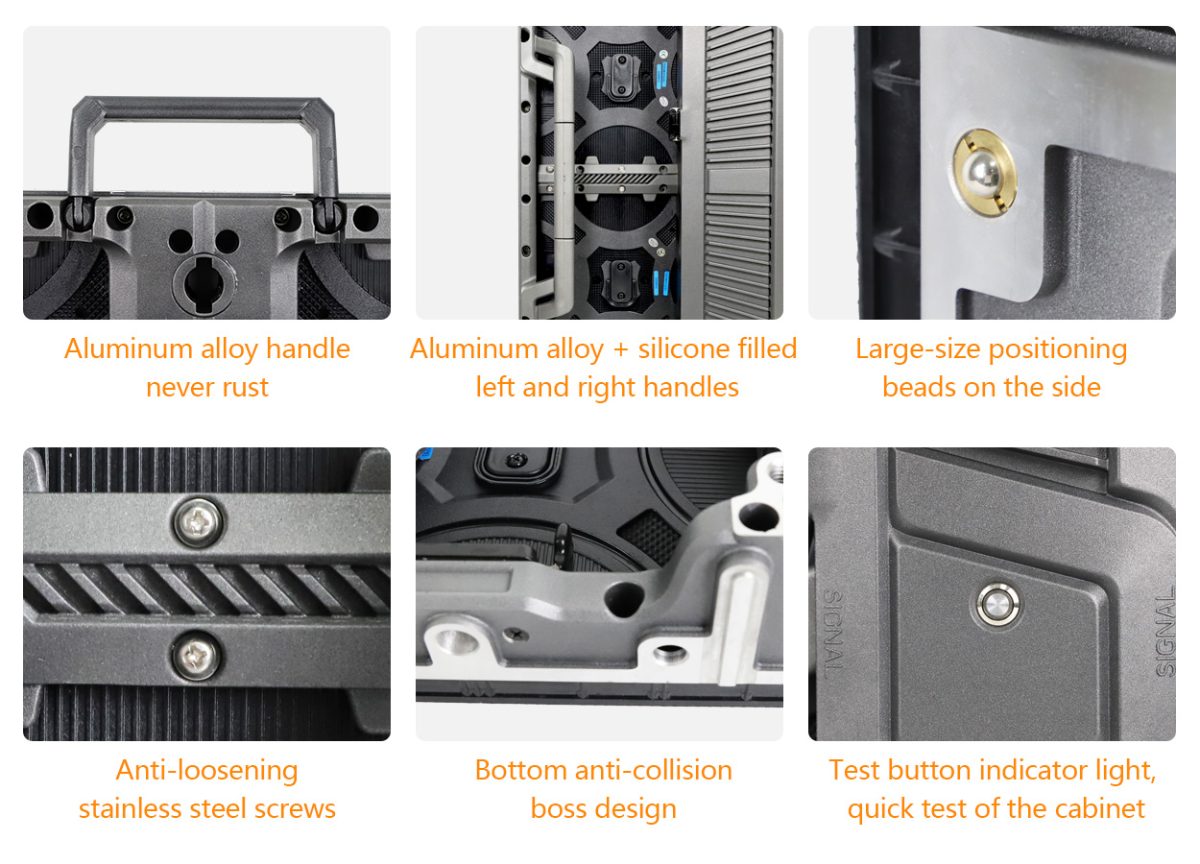 Aluminum alloy handle never rust

Aluminum alloy + silicone filled left and right handles

Large-size positioning beads on the side

Anti-loosening stainless steel screws

Bottom anti-collision boss design

SIGNAL

SIGNAL

Test button indicator light, quick test of the cabinet